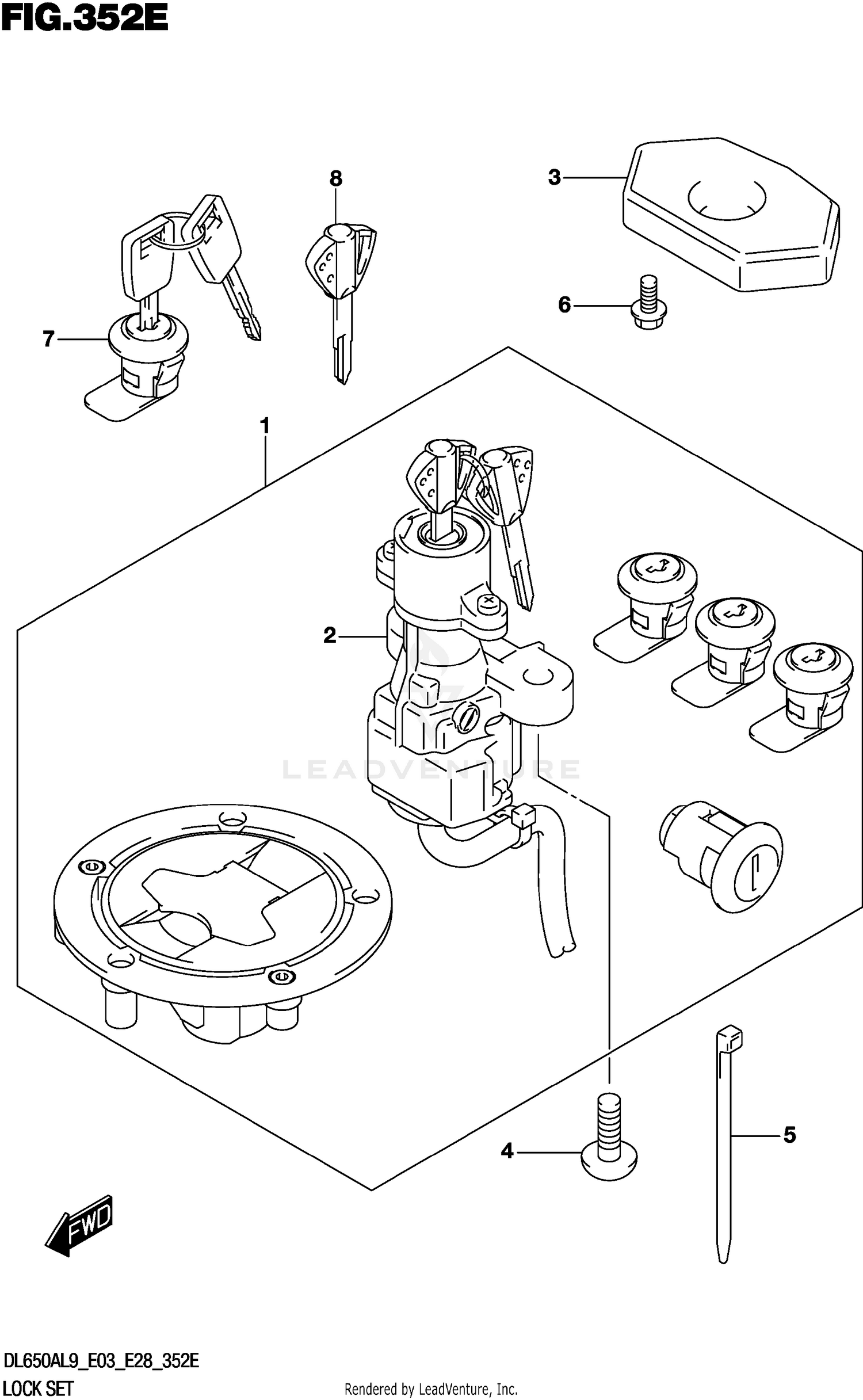 FIG.352E

8
3
6
7
1
2
LEADVENTURE
4
5
FWD

DL650AL9_E03_E28_352E
LOCK SET
Rendered by LeadVenture, Inc.