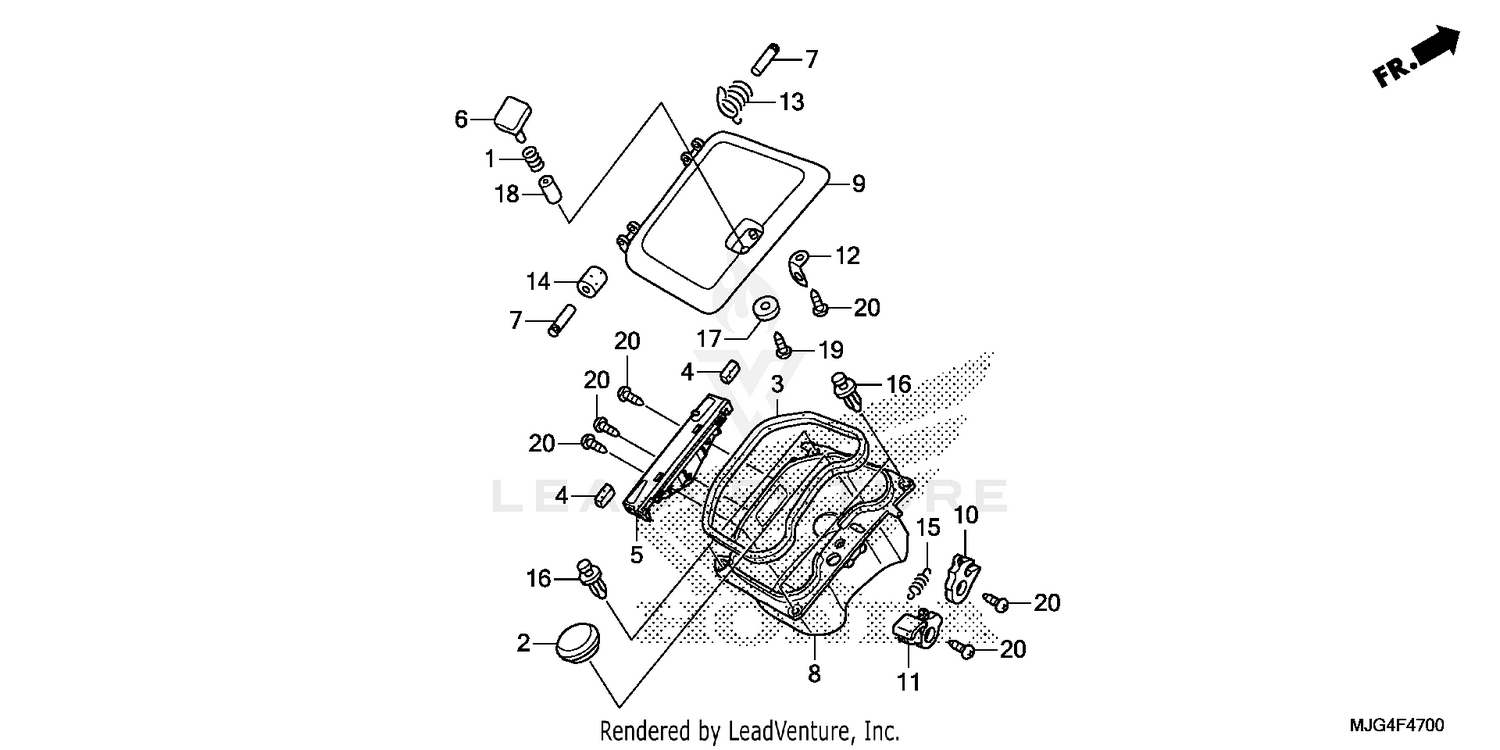 FR.

7
13
6
1
18
9
12
14
20
7
17
19
20
4
3
16
20
20
4
5
15
10
16
20
2
20
8
11

LEADVENTURE

Rendered by LeadVenture, Inc.

MJG4F4700